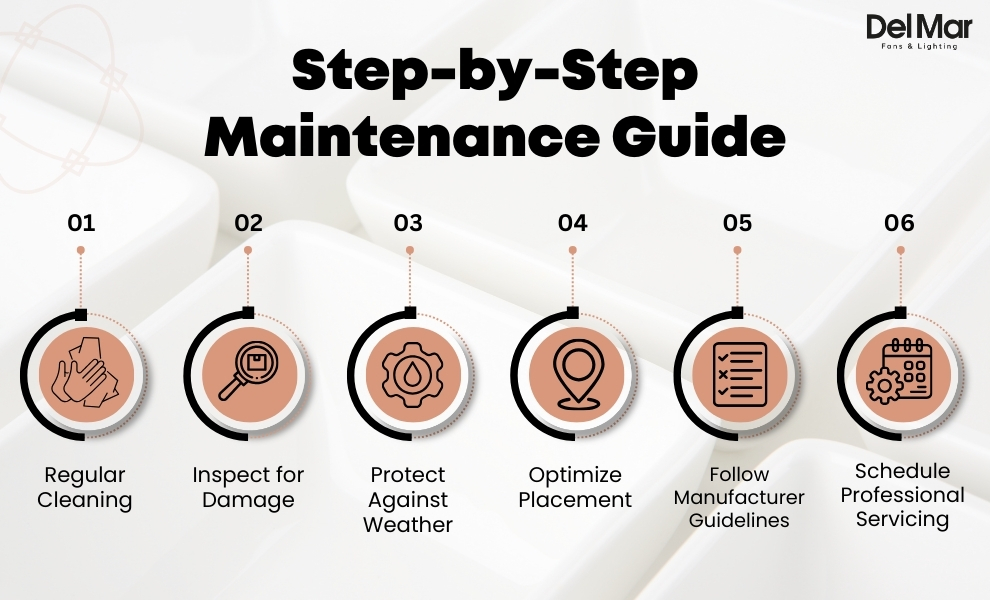 Del Mar
Fans & Lighting

Step-by-Step Maintenance Guide

01
Regular Cleaning

02
Inspect for Damage

03
Protect Against Weather

04
Optimize Placement

05
Follow Manufacturer Guidelines

06
Schedule Professional Servicing