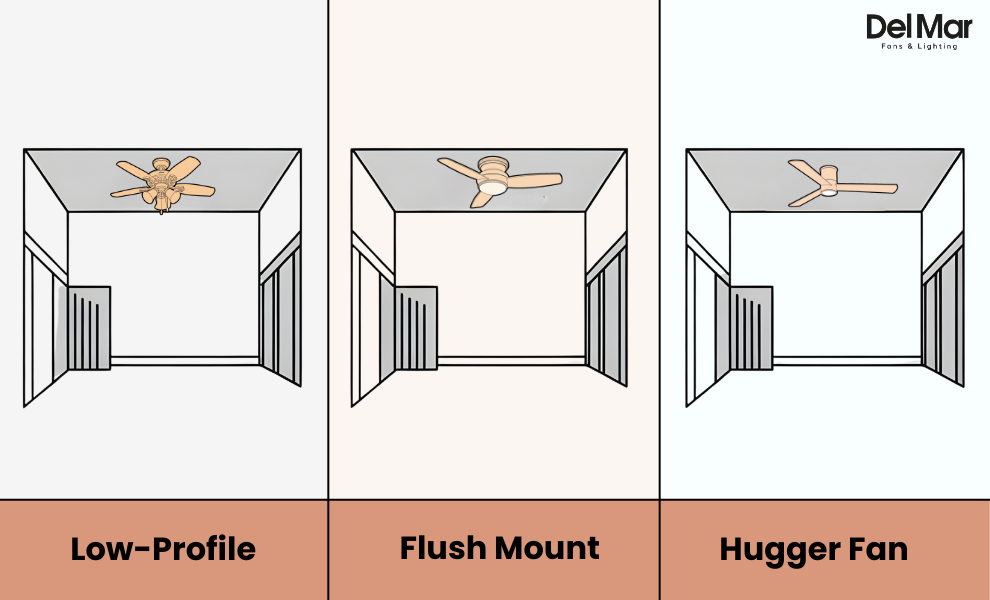 Del Mar
Fans & Lighting

Low-Profile

Flush Mount

Hugger Fan